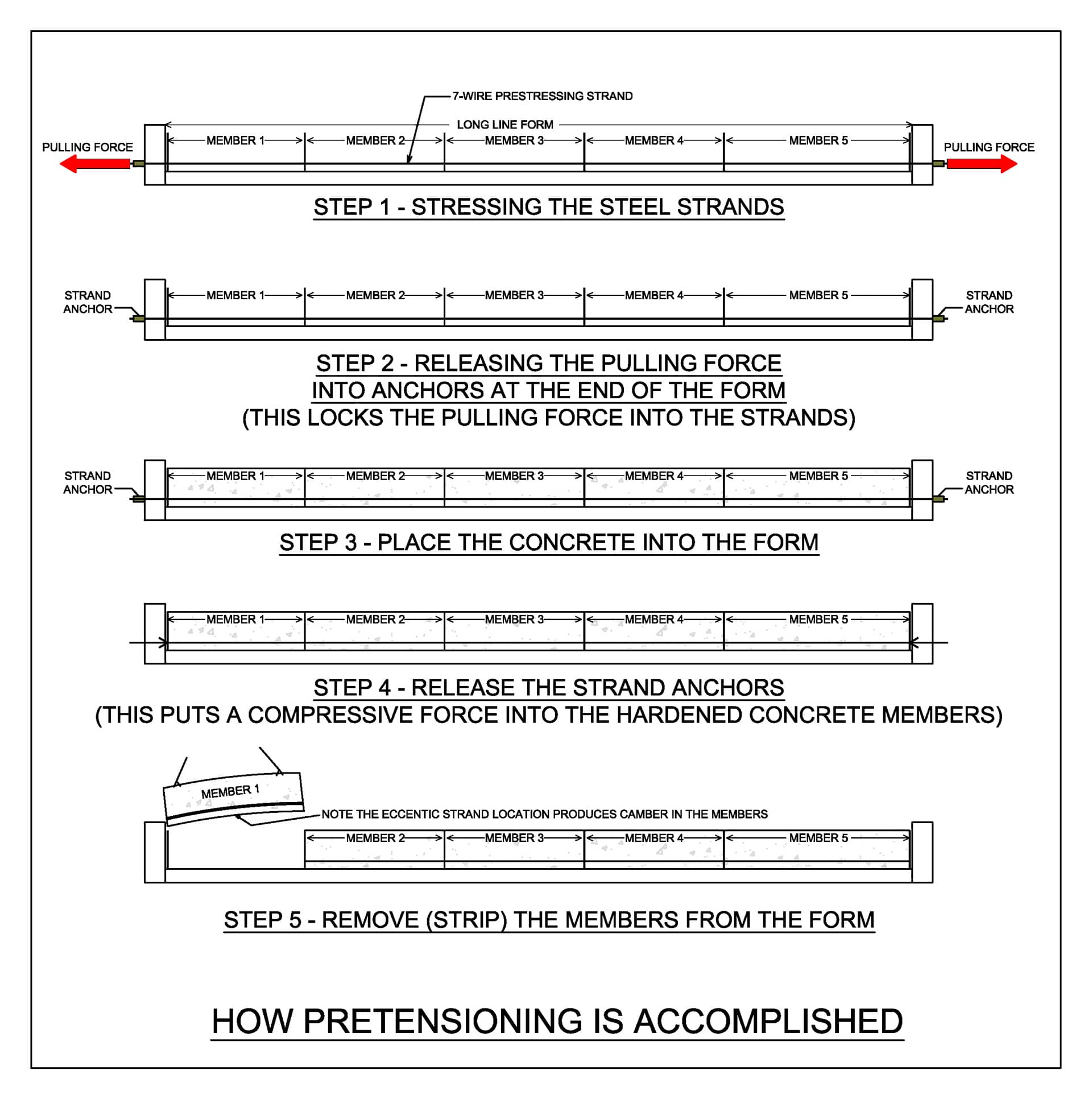 7-WIRE PRESTRESSING STRAND

LONG LINE FORM

PULLING FORCE

MEMBER 1
MEMBER 2
MEMBER 3
MEMBER 4
MEMBER 5

PULLING FORCE

STEP 1 - STRESSING THE STEEL STRANDS

STRAND ANCHOR

MEMBER 1
MEMBER 2
MEMBER 3
MEMBER 4
MEMBER 5

STRAND ANCHOR

STEP 2 - RELEASING THE PULLING FORCE INTO ANCHORS AT THE END OF THE FORM
(THIS LOCKS THE PULLING FORCE INTO THE STRANDS)

STRAND ANCHOR

MEMBER 1
MEMBER 2
MEMBER 3
MEMBER 4
MEMBER 5

STRAND ANCHOR

STEP 3 - PLACE THE CONCRETE INTO THE FORM

MEMBER 1
MEMBER 2
MEMBER 3
MEMBER 4
MEMBER 5

STEP 4 - RELEASE THE STRAND ANCHORS
(THIS PUTS A COMPRESSIVE FORCE INTO THE HARDENED CONCRETE MEMBERS)

MEMBER 1

NOTE THE ECCENTIC STRAND LOCATION PRODUCES CAMBER IN THE MEMBERS

MEMBER 2
MEMBER 3
MEMBER 4
MEMBER 5

STEP 5 - REMOVE (STRIP) THE MEMBERS FROM THE FORM

HOW PRETENSIONING IS ACCOMPLISHED